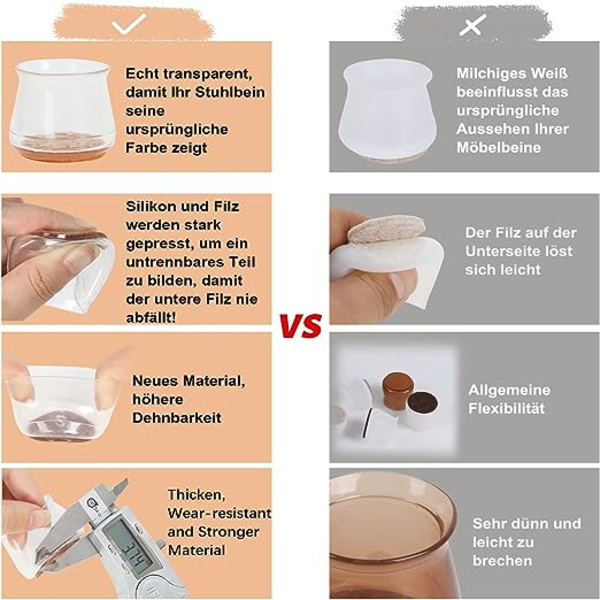 Echt transparent, damit Ihr Stuhlbein seine ursprüngliche Farbe zeigt

Silikon und Filz werden stark gepresst, um ein untrennbares Teil zu bilden, damit der untere Filz nie abfällt!

Neues Material, höhere Dehnbarkeit

Thicken, Wear-resistant and Stronger Material

3.74

VS

Milchiges Weiß beeinflusst das ursprüngliche Aussehen Ihrer Möbelbeine

Der Filz auf der Unterseite löst sich leicht

Allgemeine Flexibilität

Sehr dünn und leicht zu brechen