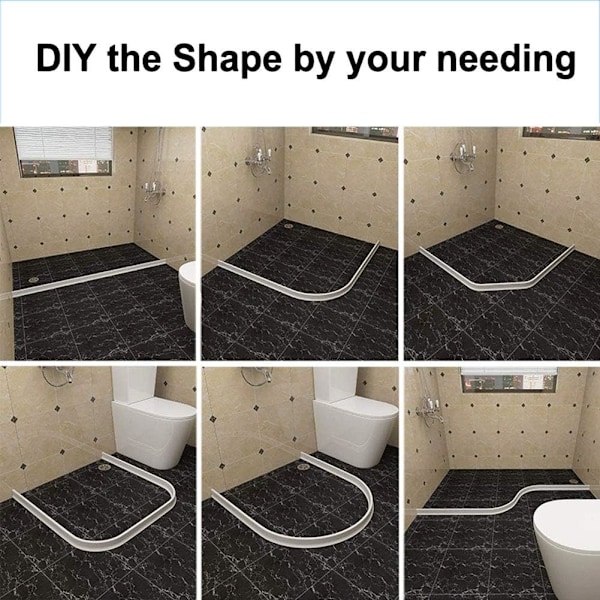 DIY the Shape by your needing