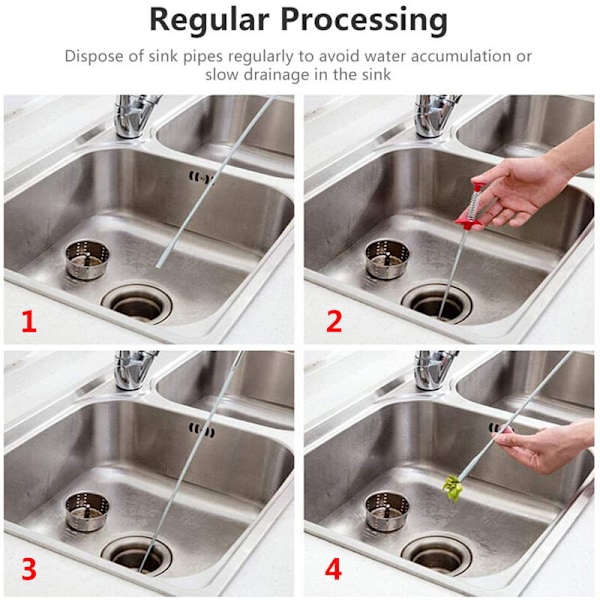 Regular Processing

Dispose of sink pipes regularly to avoid water accumulation or slow drainage in the sink

1

2

3

4