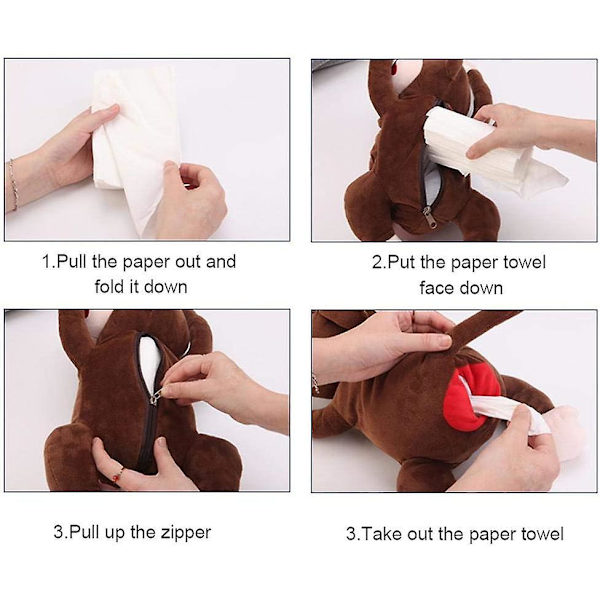 1.Pull the paper out and fold it down

2.Put the paper towel face down

3.Pull up the zipper

3.Take out the paper towel