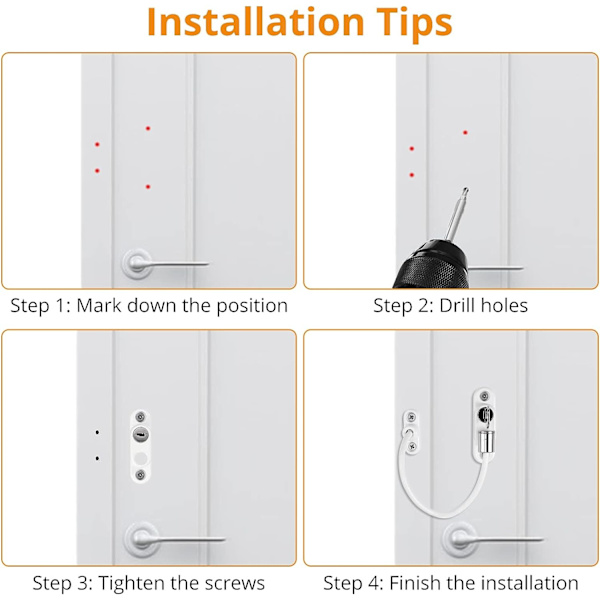 Installation Tips

Step 1: Mark down the position

Step 2: Drill holes

Step 3: Tighten the screws

Step 4: Finish the installation