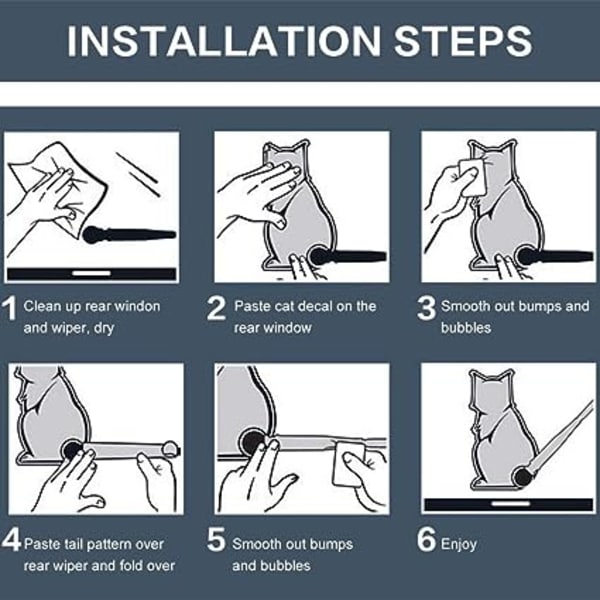 INSTALLATION STEPS

1 Clean up rear windon and wiper, dry

2 Paste cat decal on the rear window

3 Smooth out bumps and bubbles

4 Paste tail pattern over rear wiper and fold over

5 Smooth out bumps and bubbles

6 Enjoy