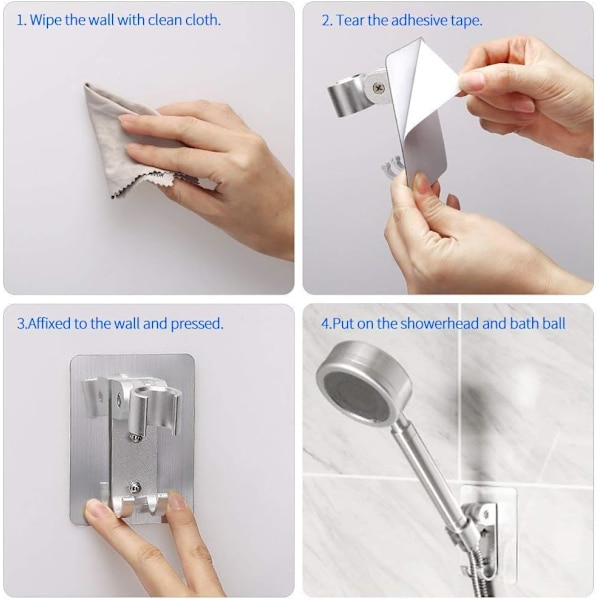 1. Wipe the wall with clean cloth.

2. Tear the adhesive tape.

3.Affixed to the wall and pressed.

4.Put on the showerhead and bath ball