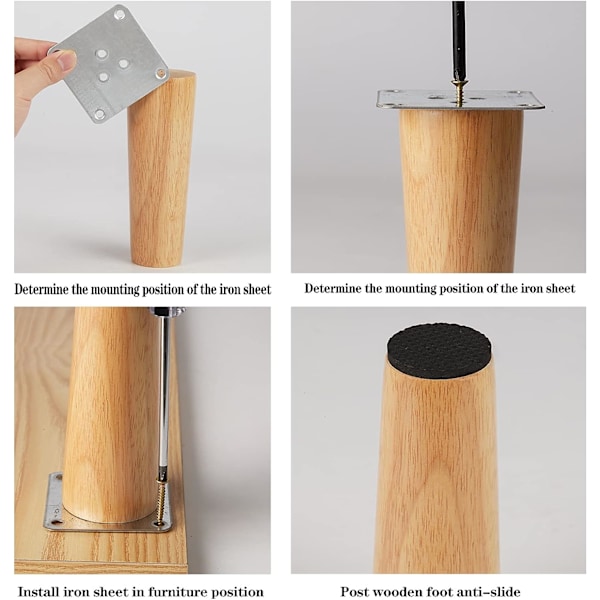 Determine the mounting position of the iron sheet

Determine the mounting position of the iron sheet

Install iron sheet in furniture position

Post wooden foot anti-slide