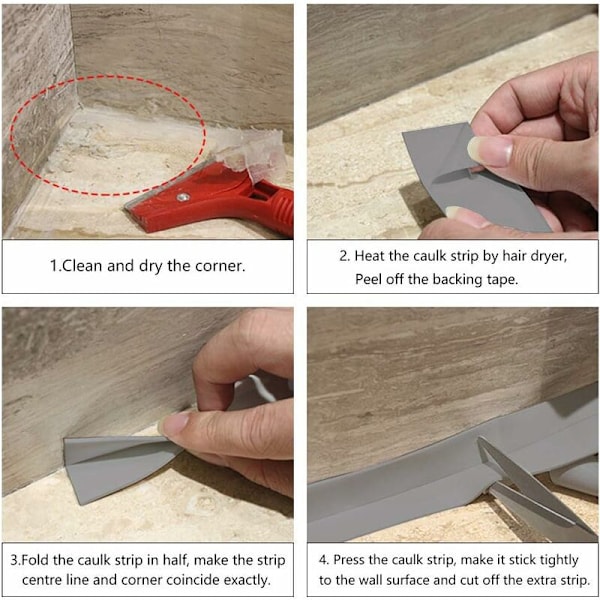 1.Clean and dry the corner.

2. Heat the caulk strip by hair dryer, Peel off the backing tape.

3.Fold the caulk strip in half, make the strip centre line and corner coincide exactly.

4. Press the caulk strip, make it stick tightly to the wall surface and cut off the extra strip.