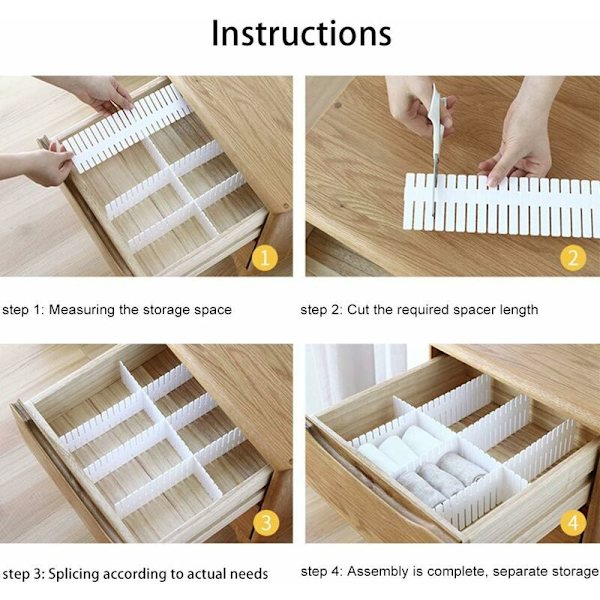 Instructions

1

step 1: Measuring the storage space

2

step 2: Cut the required spacer length

3

step 3: Splicing according to actual needs

4

step 4: Assembly is complete, separate storage