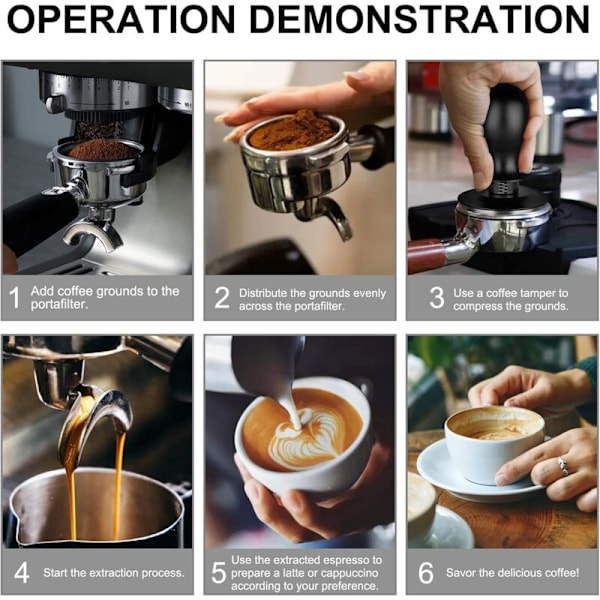 OPERATION DEMONSTRATION

1 Add coffee grounds to the portafilter.

2 Distribute the grounds evenly across the portafilter.

3 Use a coffee tamper to compress the grounds.

4 Start the extraction process.

5 Use the extracted espresso to prepare a latte or cappuccino according to your preference.

6 Savor the delicious coffee!