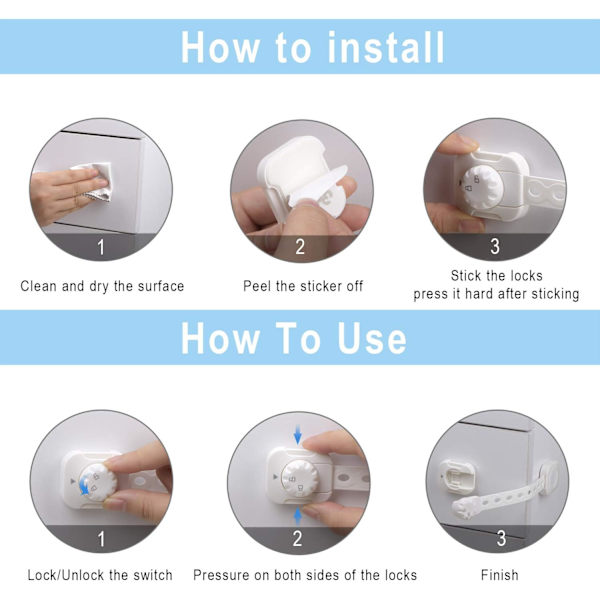 How to install

1
Clean and dry the surface

2
Peel the sticker off

3
Stick the locks
press it hard after sticking

How To Use

1
Lock/Unlock the switch

2
Pressure on both sides of the locks

3
Finish