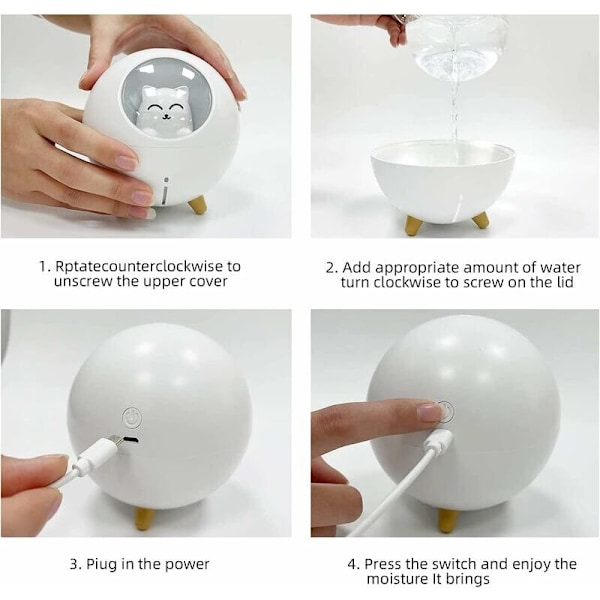 1. Rptatecounterclockwise to unscrew the upper cover

2. Add appropriate amount of water turn clockwise to screw on the lid

3. Piug in the power

4. Press the switch and enjoy the moisture It brings