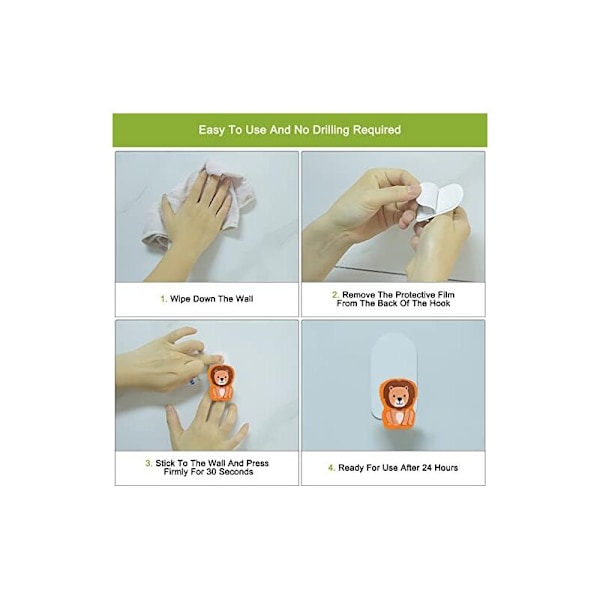 Easy To Use And No Drilling Required

1. Wipe Down The Wall

2. Remove The Protective Film From The Back Of The Hook

3. Stick To The Wall And Press Firmly For 30 Seconds

4. Ready For Use After 24 Hours