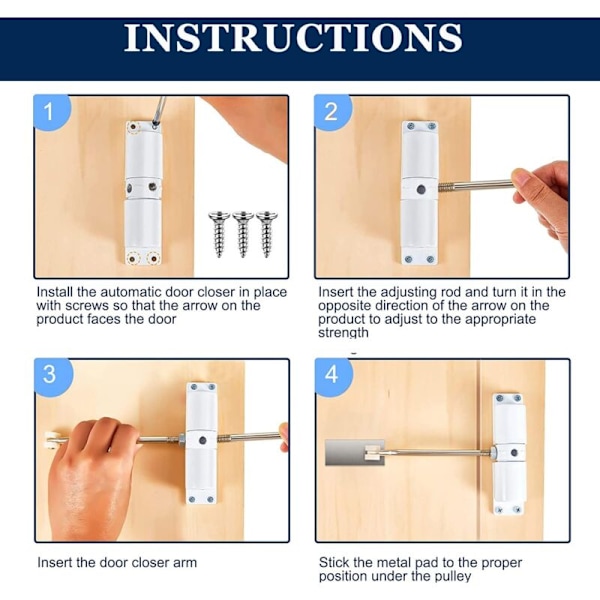 INSTRUCTIONS

1

Install the automatic door closer in place with screws so that the arrow on the product faces the door

2

Insert the adjusting rod and turn it in the opposite direction of the arrow on the product to adjust to the appropriate strength

3

Insert the door closer arm

4

Stick the metal pad to the proper position under the pulley