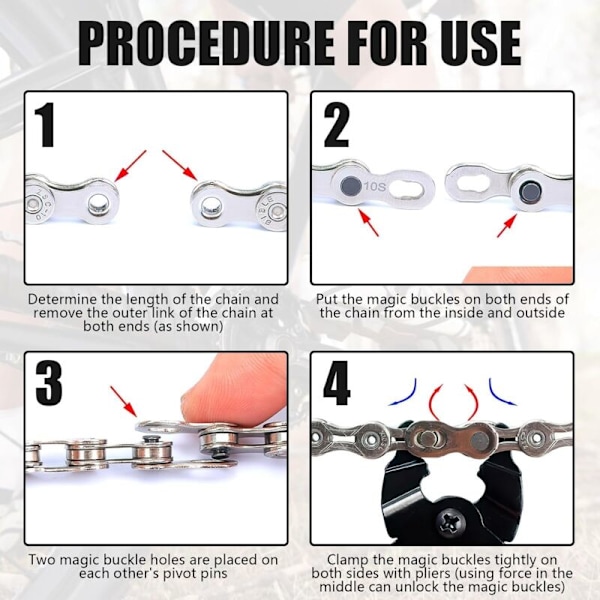 PROCEDURE FOR USE

1

Determine the length of the chain and remove the outer link of the chain at both ends (as shown)

2

10S

Put the magic buckles on both ends of the chain from the inside and outside

3

Two magic buckle holes are placed on each other's pivot pins

4

Clamp the magic buckles tightly on both sides with pliers (using force in the middle can unlock the magic buckles)