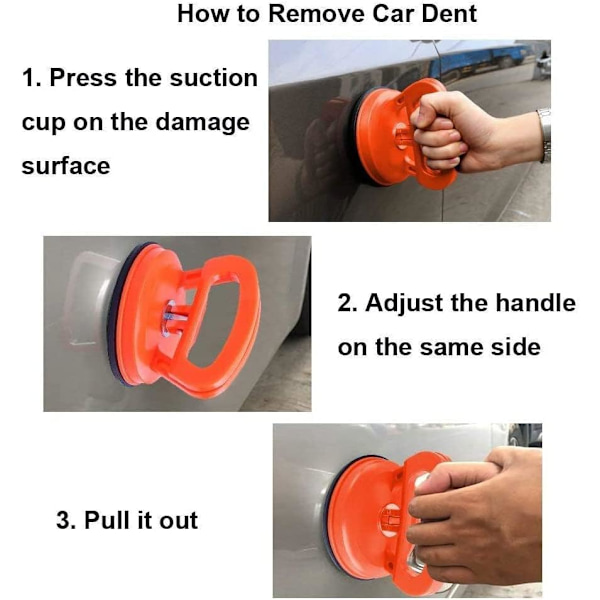 How to Remove Car Dent

1. Press the suction cup on the damage surface

2. Adjust the handle on the same side

3. Pull it out