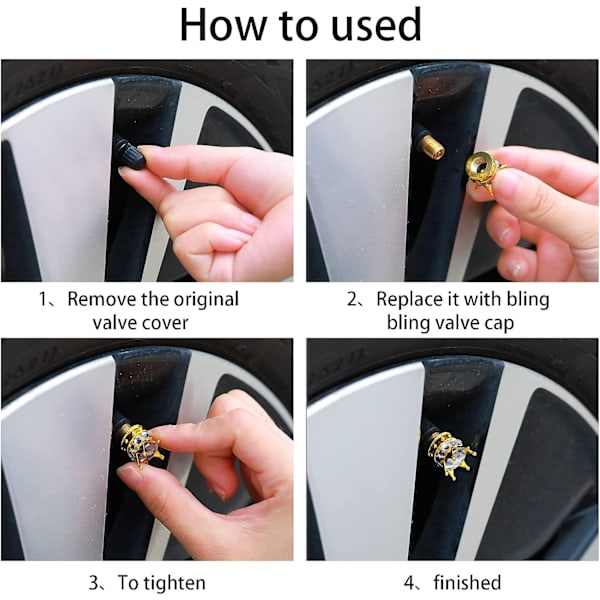 How to used

1、Remove the original valve cover

2、Replace it with bling bling valve cap

3、To tighten

4、finished