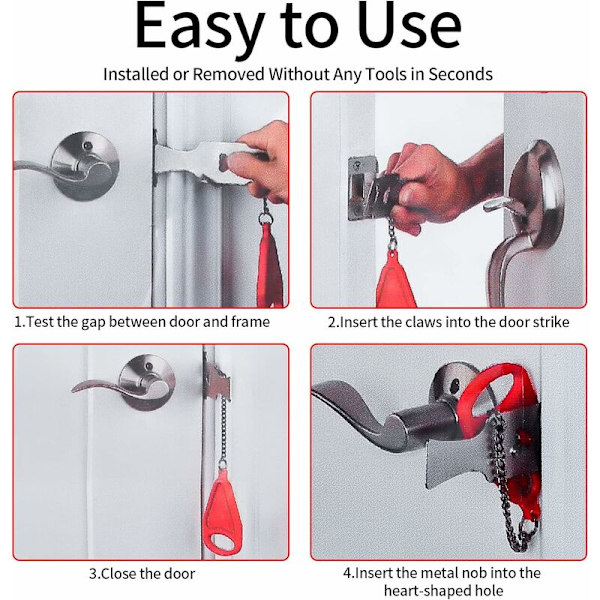 Easy to Use

Installed or Removed Without Any Tools in Seconds

1.Test the gap between door and frame

2.Insert the claws into the door strike

3.Close the door

4.Insert the metal nob into the heart-shaped hole