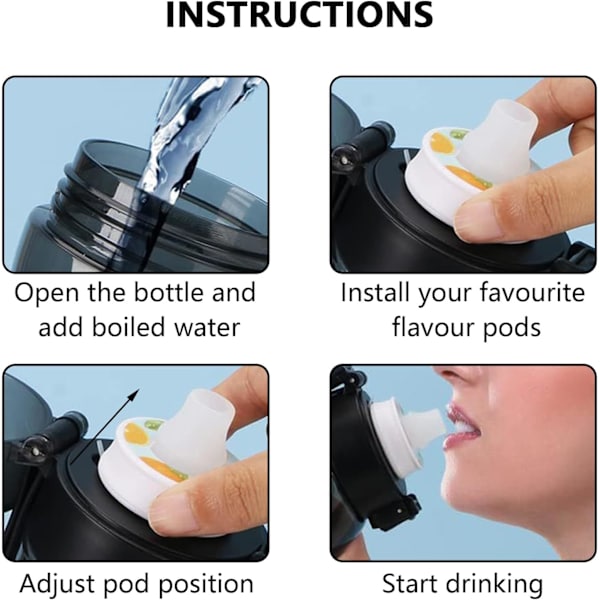 INSTRUCTIONS

Open the bottle and add boiled water

Install your favourite flavour pods

Adjust pod position

Start drinking