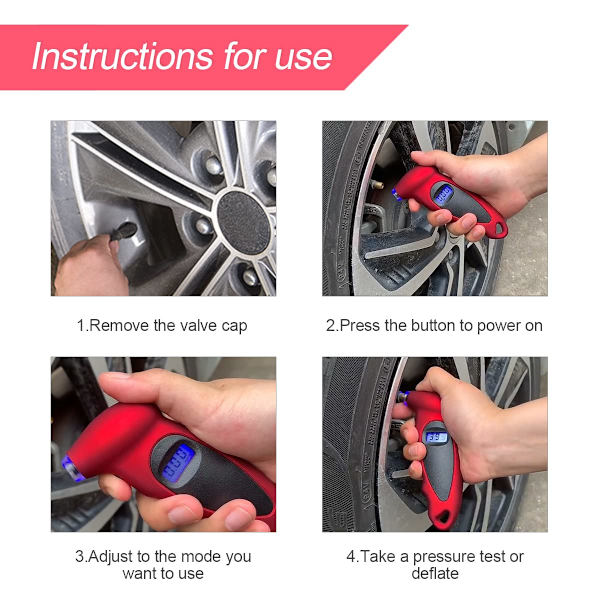 Instructions for use

1.Remove the valve cap

2.Press the button to power on

3.Adjust to the mode you want to use

4.Take a pressure test or deflate