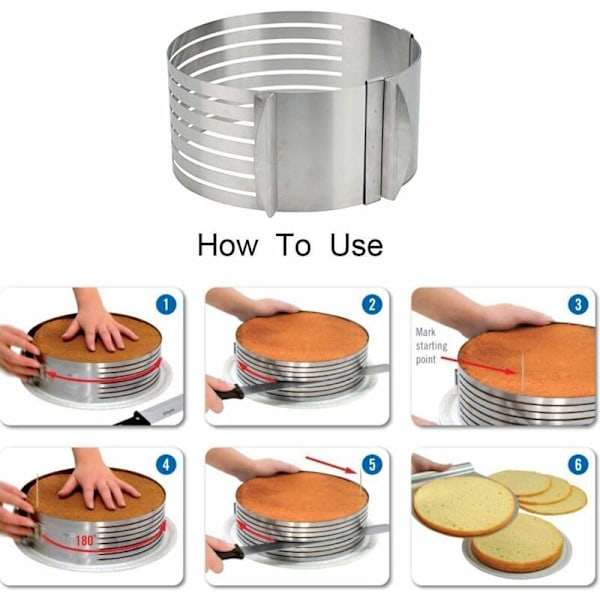 How To Use

1

2

3

Mark starting point

4

180°

5

6