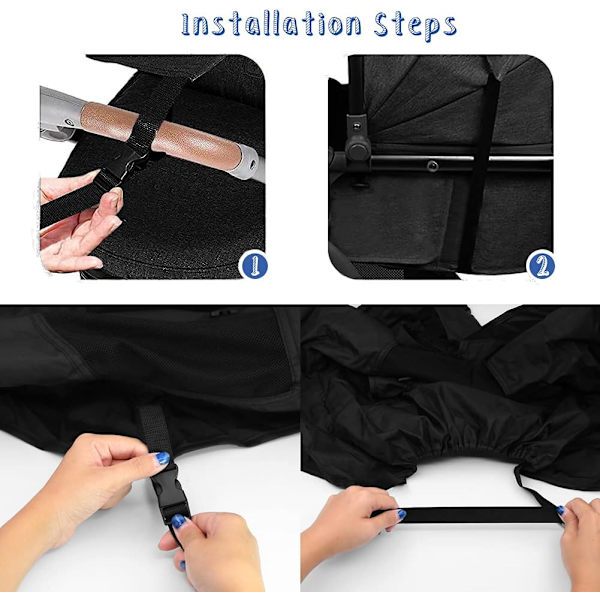 Installation Steps

1

2