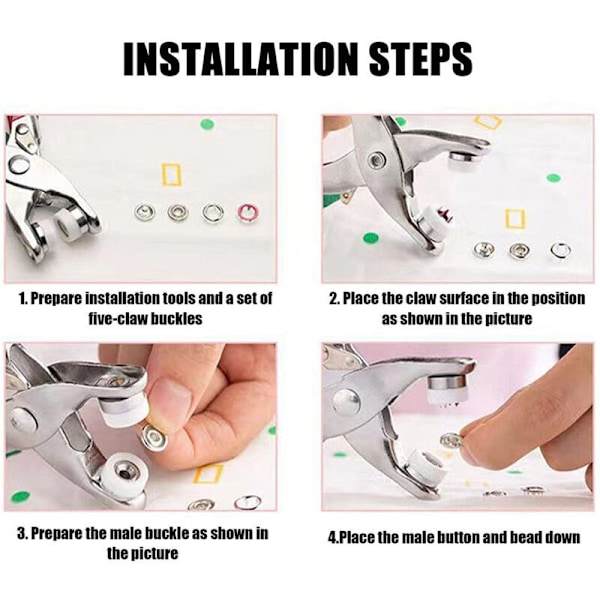 INSTALLATION STEPS

1. Prepare installation tools and a set of five-claw buckles

2. Place the claw surface in the position as shown in the picture

3. Prepare the male buckle as shown in the picture

4.Place the male button and bead down