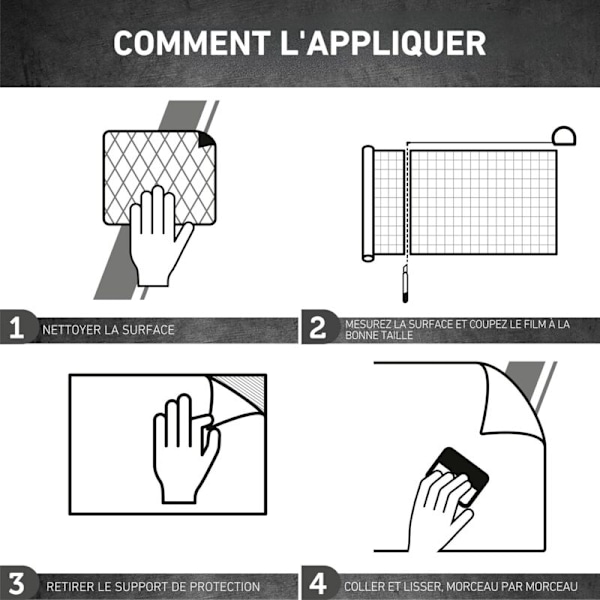 COMMENT L'APPLIQUER

1 NETTOYER LA SURFACE

2 MESUREZ LA SURFACE ET COUPEZ LE FILM À LA BONNE TAILLE

3 RETIRER LE SUPPORT DE PROTECTION

4 COLLER ET LISSER, MORCEAU PAR MORCEAU