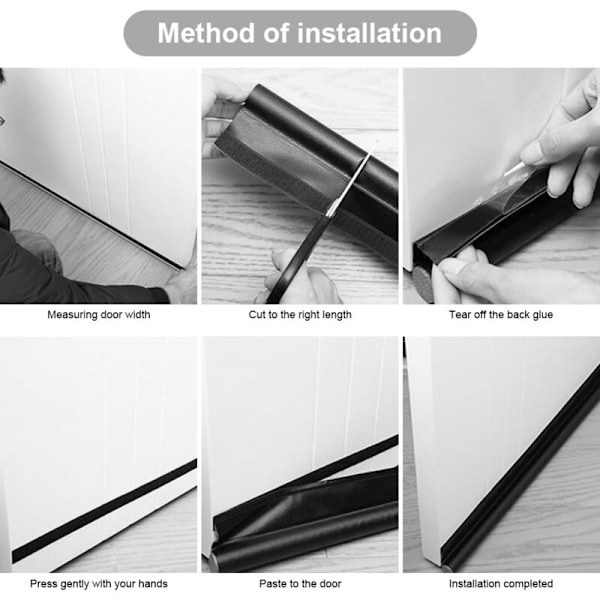 Method of installation

Measuring door width

Cut to the right length

Tear off the back glue

Press gently with your hands

Paste to the door

Installation completed