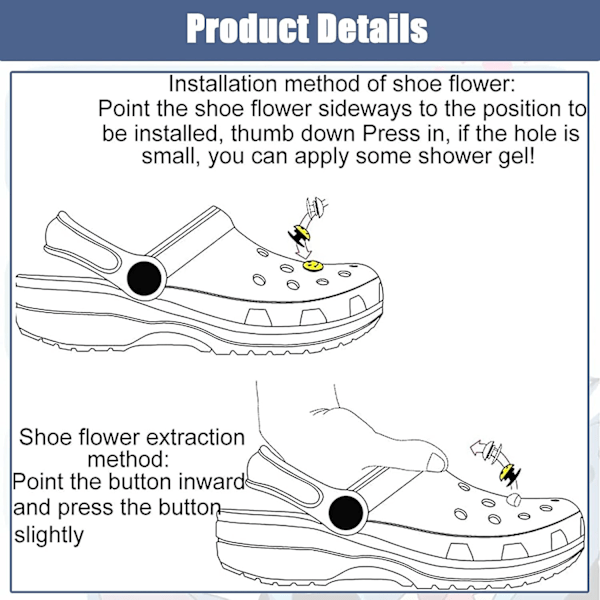 Product Details

Installation method of shoe flower:
Point the shoe flower sideways to the position to be installed, thumb down Press in, if the hole is small, you can apply some shower gel!

Shoe flower extraction method:
Point the button inward and press the button slightly