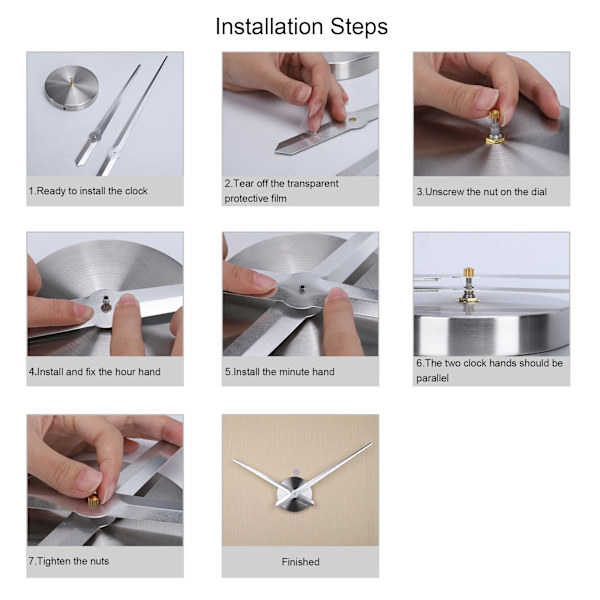 Installation Steps

1.Ready to install the clock

2.Tear off the transparent protective film

3.Unscrew the nut on the dial

4.Install and fix the hour hand

5.Install the minute hand

6.The two clock hands should be parallel

7.Tighten the nuts

Finished