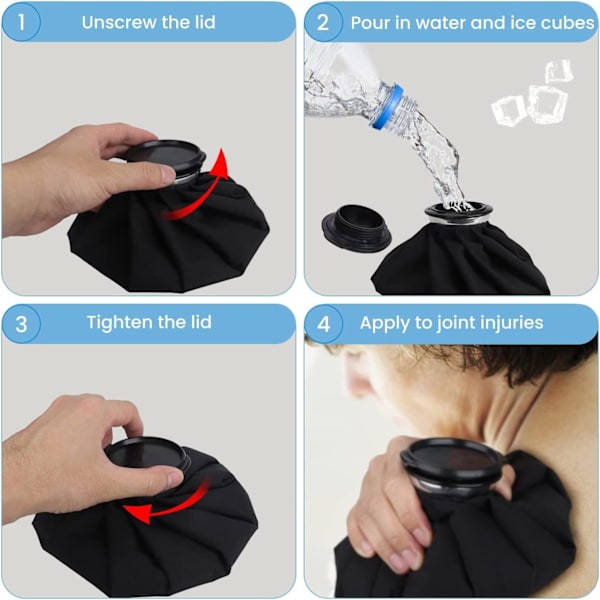 1 Unscrew the lid

2 Pour in water and ice cubes

3 Tighten the lid

4 Apply to joint injuries