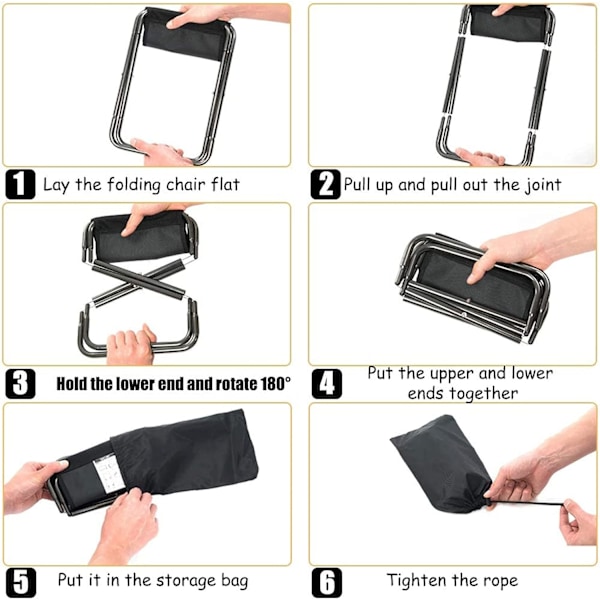 1 Lay the folding chair flat

2 Pull up and pull out the joint

3 Hold the lower end and rotate 180°

4 Put the upper and lower ends together

5 Put it in the storage bag

6 Tighten the rope