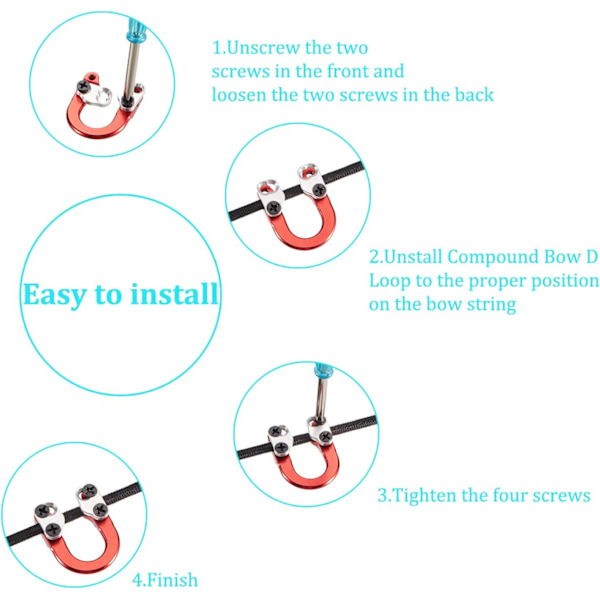 1.Unscrew the two screws in the front and loosen the two screws in the back

Easy to install

2.Unstall Compound Bow D Loop to the proper position on the bow string

3.Tighten the four screws

4.Finish