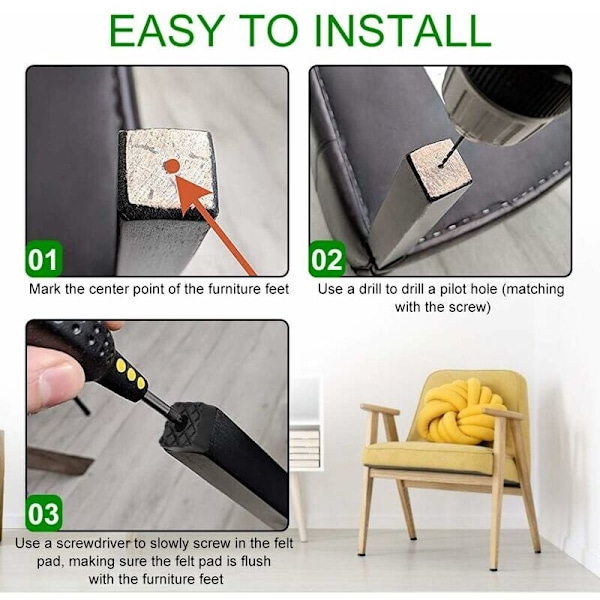 EASY TO INSTALL

01

Mark the center point of the furniture feet

02

Use a drill to drill a pilot hole (matching with the screw)

03

Use a screwdriver to slowly screw in the felt pad, making sure the felt pad is flush with the furniture feet