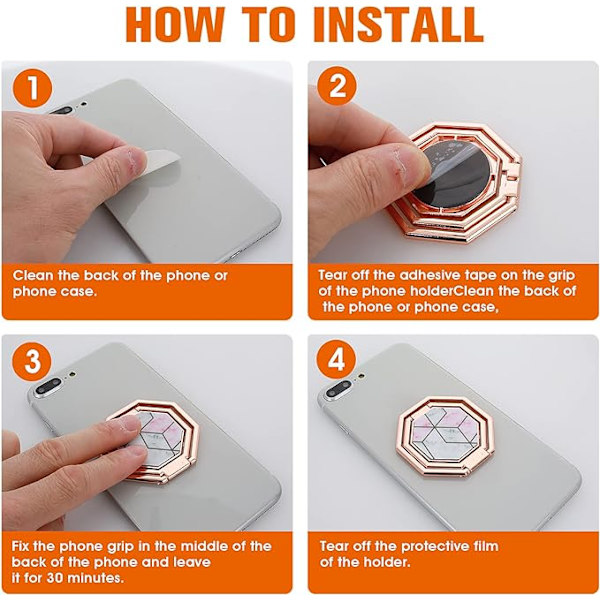 HOW TO INSTALL

1

Clean the back of the phone or phone case.

2

Tear off the adhesive tape on the grip of the phone holderClean the back of the phone or phone case,

3

Fix the phone grip in the middle of the back of the phone and leave it for 30 minutes.

4

Tear off the protective film of the holder.