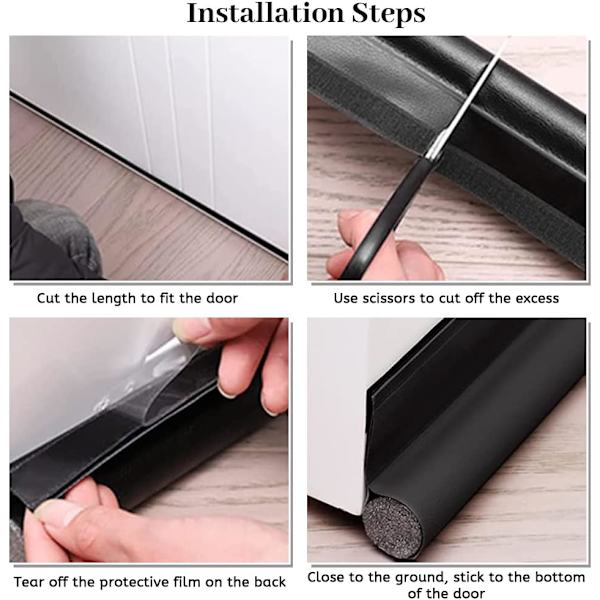 Installation Steps

Cut the length to fit the door

Use scissors to cut off the excess

Tear off the protective film on the back

Close to the ground, stick to the bottom of the door