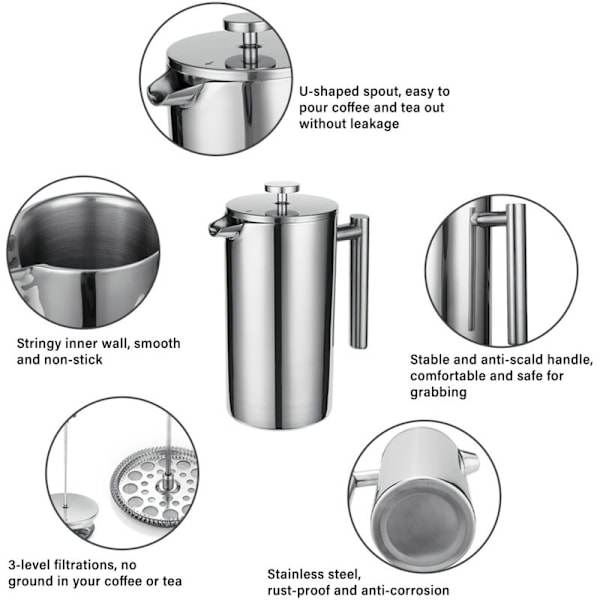 U-shaped spout, easy to pour coffee and tea out without leakage

Stringy inner wall, smooth and non-stick

Stable and anti-scald handle, comfortable and safe for grabbing

3-level filtrations, no ground in your coffee or tea

Stainless steel, rust-proof and anti-corrosion