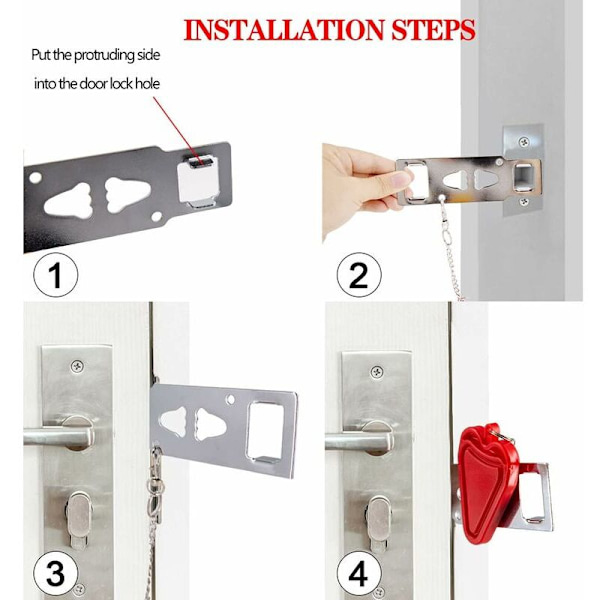 INSTALLATION STEPS

Put the protruding side into the door lock hole

1

2

3

4