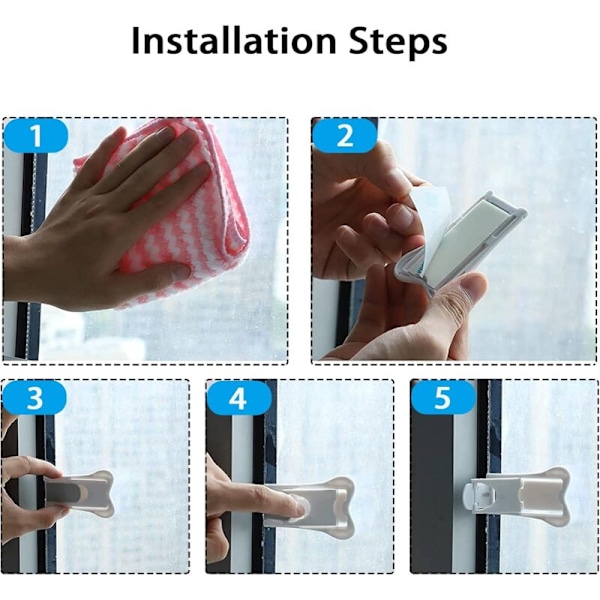 Installation Steps

1

2

3

4

5