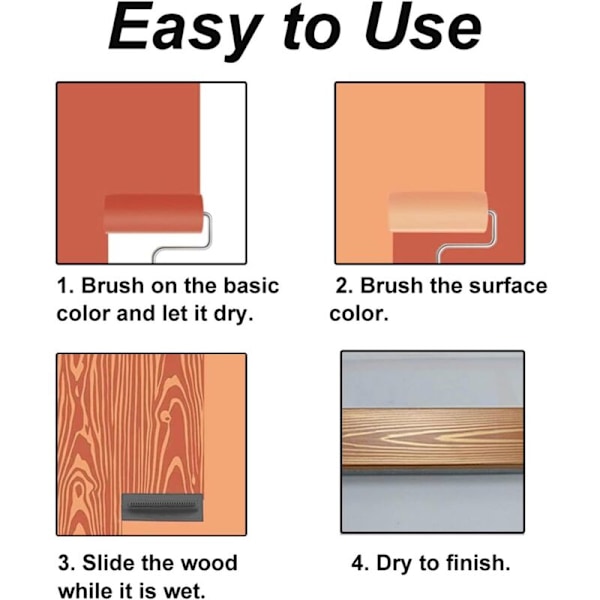 Easy to Use

1. Brush on the basic color and let it dry.

2. Brush the surface color.

3. Slide the wood while it is wet.

4. Dry to finish.