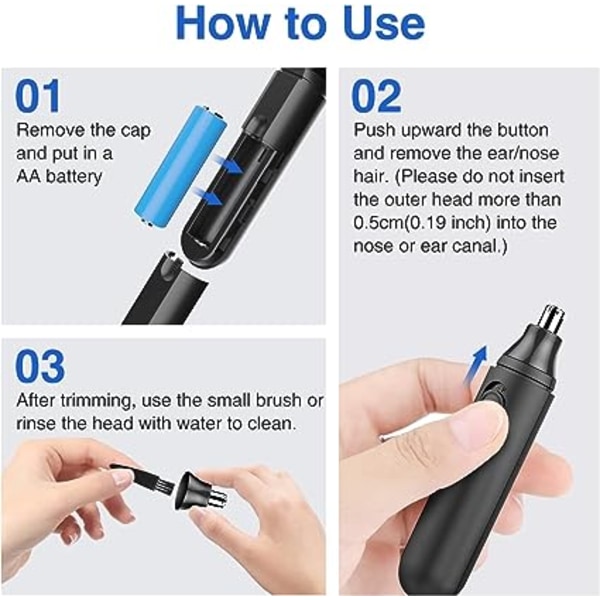 How to Use

01
Remove the cap and put in a AA battery

02
Push upward the button and remove the ear/nose hair. (Please do not insert the outer head more than 0.5cm(0.19 inch) into the nose or ear canal.)

03
After trimming, use the small brush or rinse the head with water to clean.