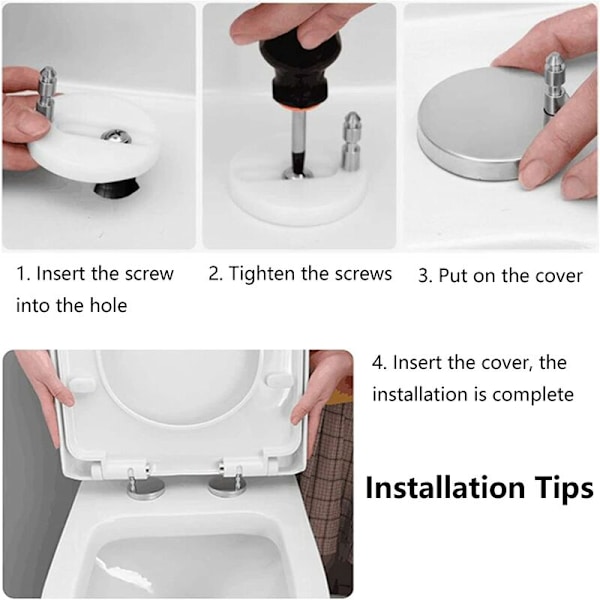 1. Insert the screw into the hole

2. Tighten the screws

3. Put on the cover

4. Insert the cover, the installation is complete

Installation Tips