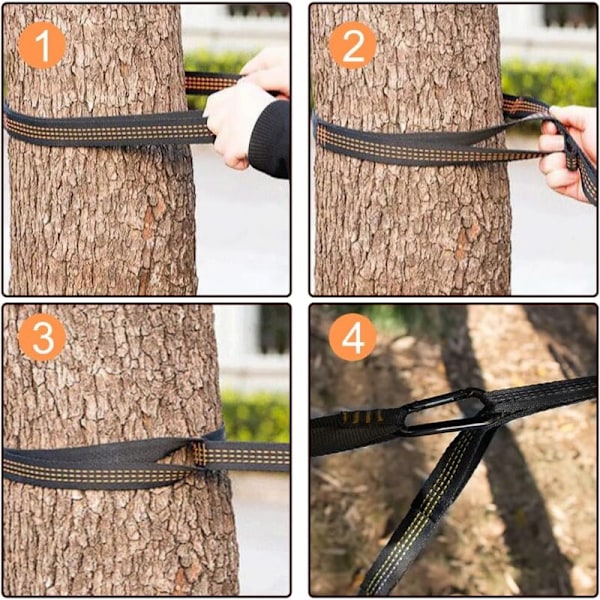 1

2

3

4