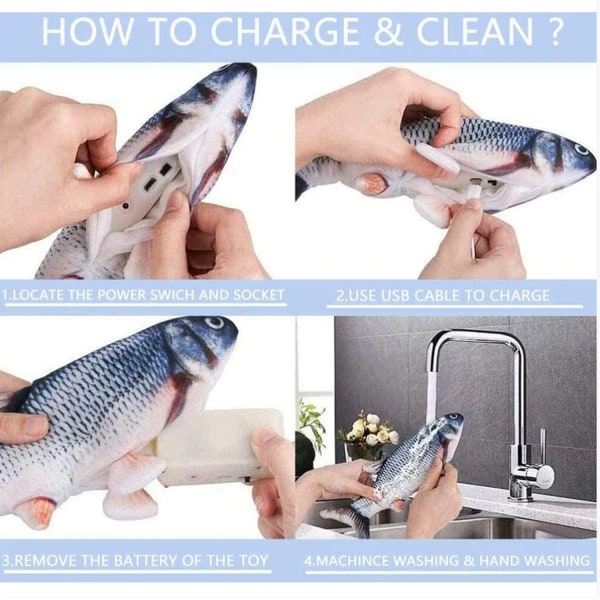 HOW TO CHARGE & CLEAN ?

1.LOCATE THE POWER SWICH AND SOCKET

2.USE USB CABLE TO CHARGE

3.REMOVE THE BATTERY OF THE TOY

4.MACHINCE WASHING & HAND WASHING