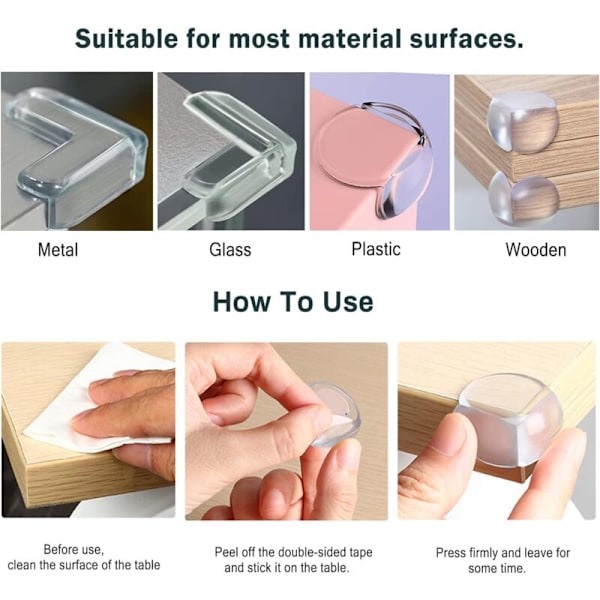 Suitable for most material surfaces.

Metal

Glass

Plastic

Wooden

How To Use

Before use,
clean the surface of the table

Peel off the double-sided tape
and stick it on the table.

Press firmly and leave for
some time.