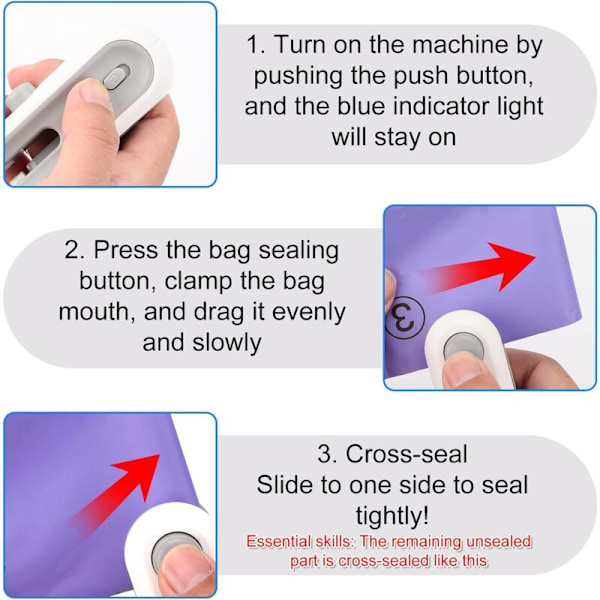 1. Turn on the machine by pushing the push button, and the blue indicator light will stay on

2. Press the bag sealing button, clamp the bag mouth, and drag it evenly and slowly

3

3. Cross-seal
Slide to one side to seal tightly!

Essential skills: The remaining unsealed part is cross-sealed like this