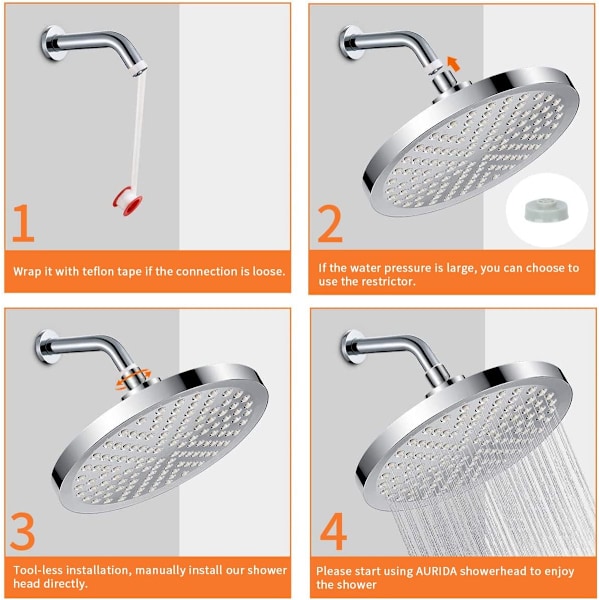 1

Wrap it with teflon tape if the connection is loose.

2

If the water pressure is large, you can choose to use the restrictor.

3

Tool-less installation, manually install our shower head directly.

4

Please start using AURIDA showerhead to enjoy the shower