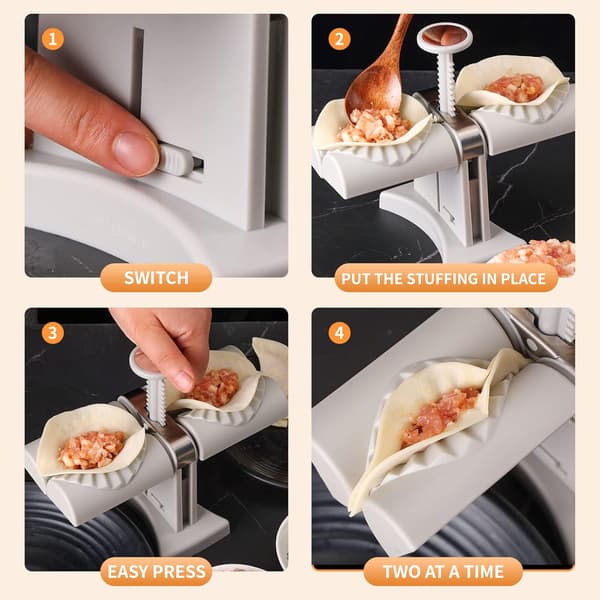 1

SWITCH

2

PUT THE STUFFING IN PLACE

3

EASY PRESS

4

TWO AT A TIME