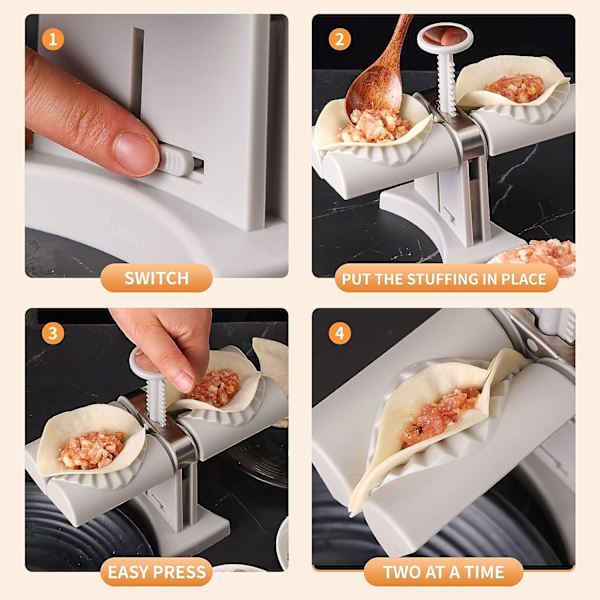 1

SWITCH

2

PUT THE STUFFING IN PLACE

3

EASY PRESS

4

TWO AT A TIME