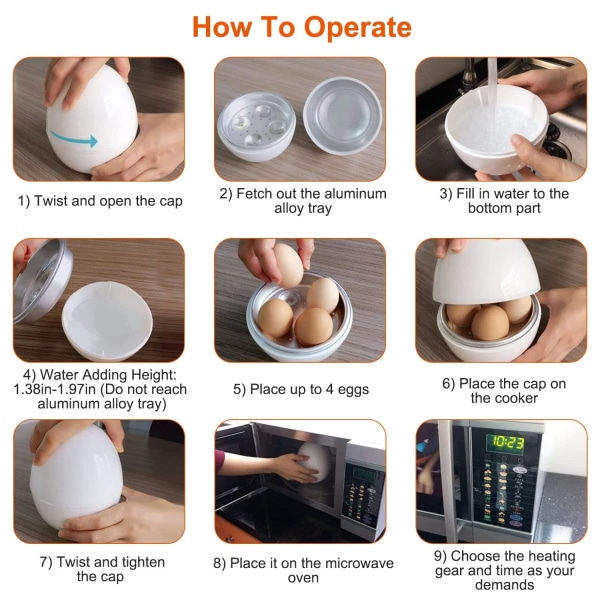 How To Operate

1) Twist and open the cap

2) Fetch out the aluminum alloy tray

3) Fill in water to the bottom part

4) Water Adding Height: 1.38in-1.97in (Do not reach aluminum alloy tray)

5) Place up to 4 eggs

6) Place the cap on the cooker

7) Twist and tighten the cap

8) Place it on the microwave oven

10:23

9) Choose the heating gear and time as your demands