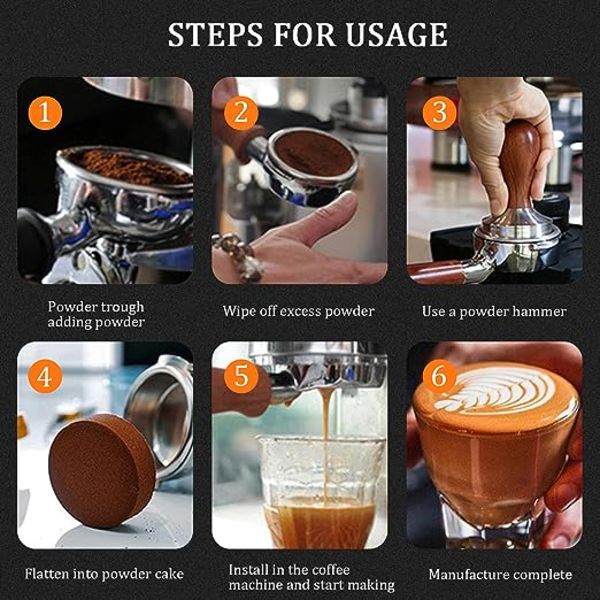 STEPS FOR USAGE

1

Powder trough adding powder

2

Wipe off excess powder

3

Use a powder hammer

4

Flatten into powder cake

5

Install in the coffee machine and start making

6

Manufacture complete