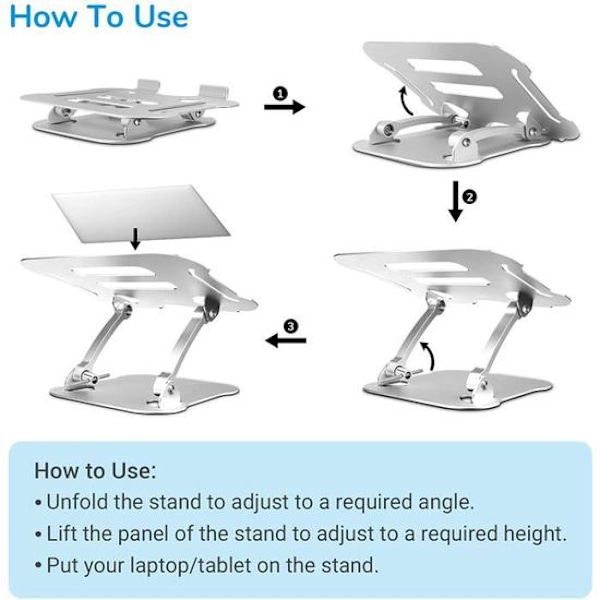 How To Use

1

2

3

How to Use:

• Unfold the stand to adjust to a required angle.

• Lift the panel of the stand to adjust to a required height.

• Put your laptop/tablet on the stand.